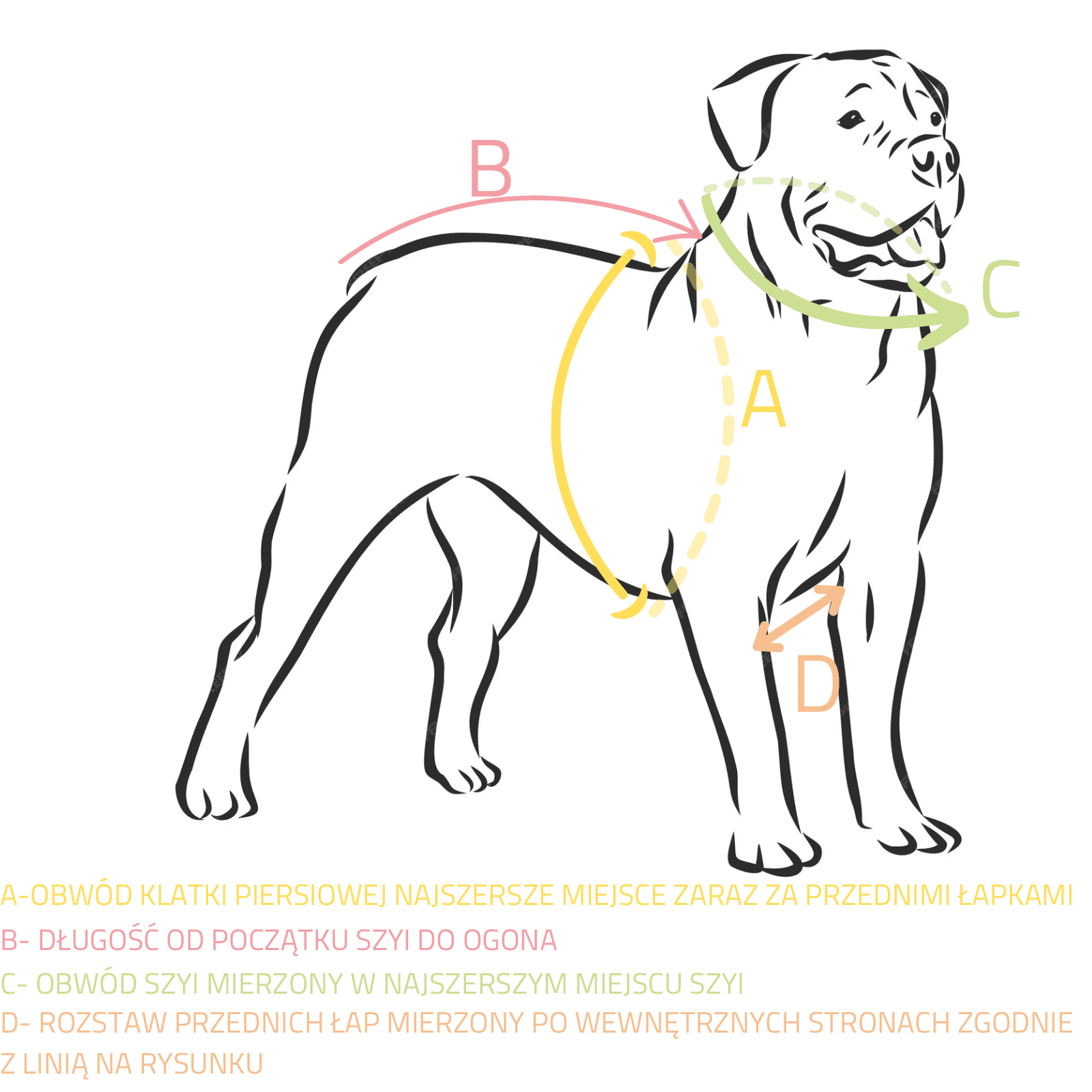 B

C

A

D

A-OBWÓD KLATKI PIERSIOWEJ NAJSZERSZE MIEJSCE ZARAZ ZA PRZEDNIMI ŁAPKAMI
B- DŁUGOŚĆ OD POCZĄTKU SZYI DO OGONA
C- OBWÓD SZYI MIERZONY W NAJSZERSZYM MIEJSCU SZYI
D- ROZSTAW PRZEDNICH ŁAP MIERZONY PO WEWNĘTRZNYCH STRONACH ZGODNIE Z LINIĄ NA RYSUNKU